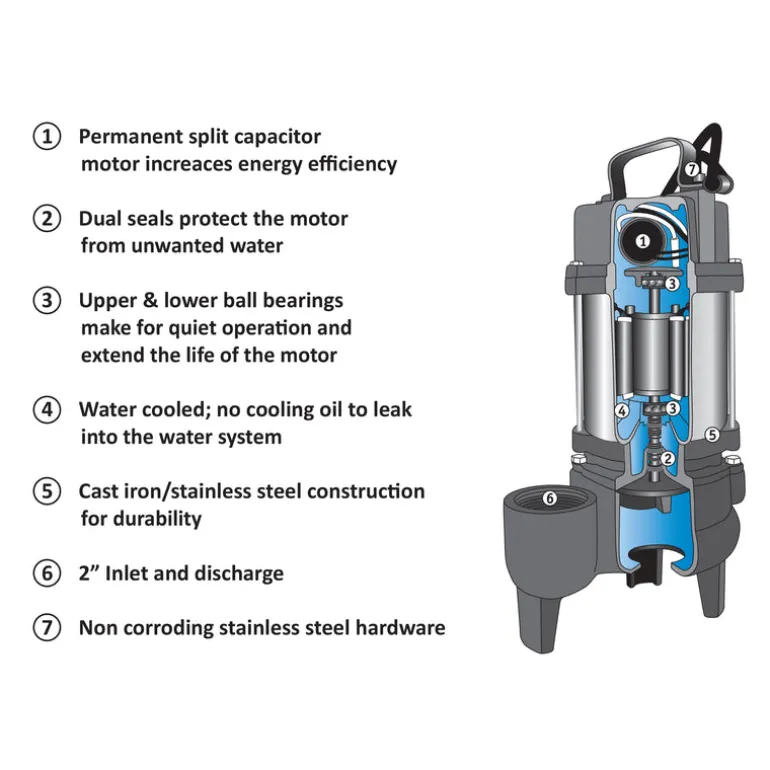 ① Permanent split capacitor motor increaces energy efficiency

② Dual seals protect the motor from unwanted water

③ Upper & lower ball bearings make for quiet operation and extend the life of the motor

④ Water cooled; no cooling oil to leak into the water system

⑤ Cast iron/stainless steel construction for durability

⑥ 2" Inlet and discharge

⑦ Non corroding stainless steel hardware

7
1
3
4
3
5
2
6