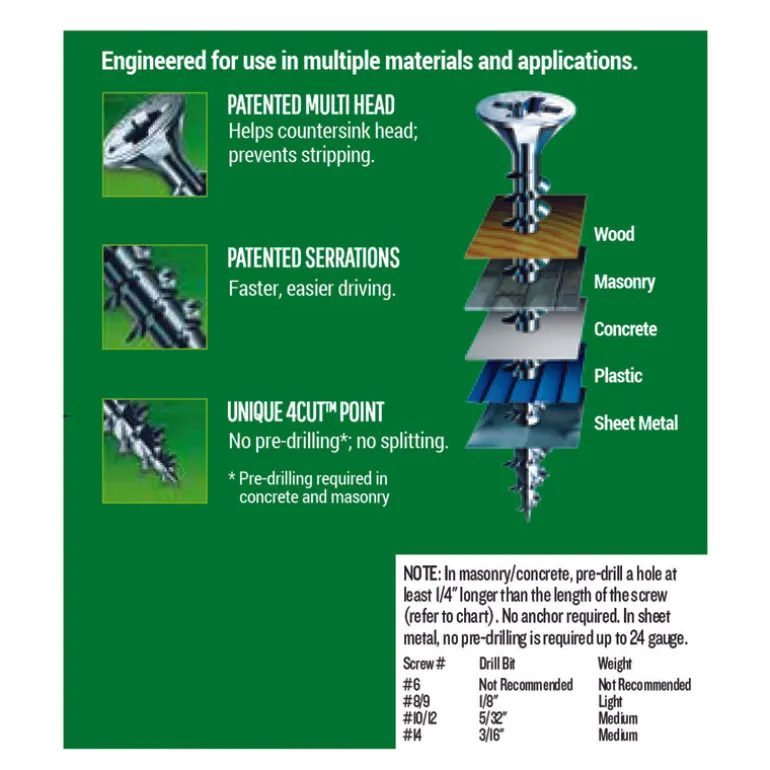 Engineered for use in multiple materials and applications.

PATENTED MULTI HEAD
Helps countersink head; prevents stripping.

PATENTED SERRATIONS
Faster, easier driving.

UNIQUE 4CUT™ POINT
No pre-drilling*; no splitting.

* Pre-drilling required in concrete and masonry

Wood
Masonry
Concrete
Plastic
Sheet Metal

NOTE: In masonry/concrete, pre-drill a hole at least 1/4" longer than the length of the screw (refer to chart). No anchor required. In sheet metal, no pre-drilling is required up to 24 gauge.

| Screw # | Drill Bit | Weight |
|---|---|---|
| #6 | Not Recommended | Not Recommended |
| #8/9 | 1/8" | Light |
| #10/12 | 5/32" | Medium |
| #14 | 3/16" | Medium |